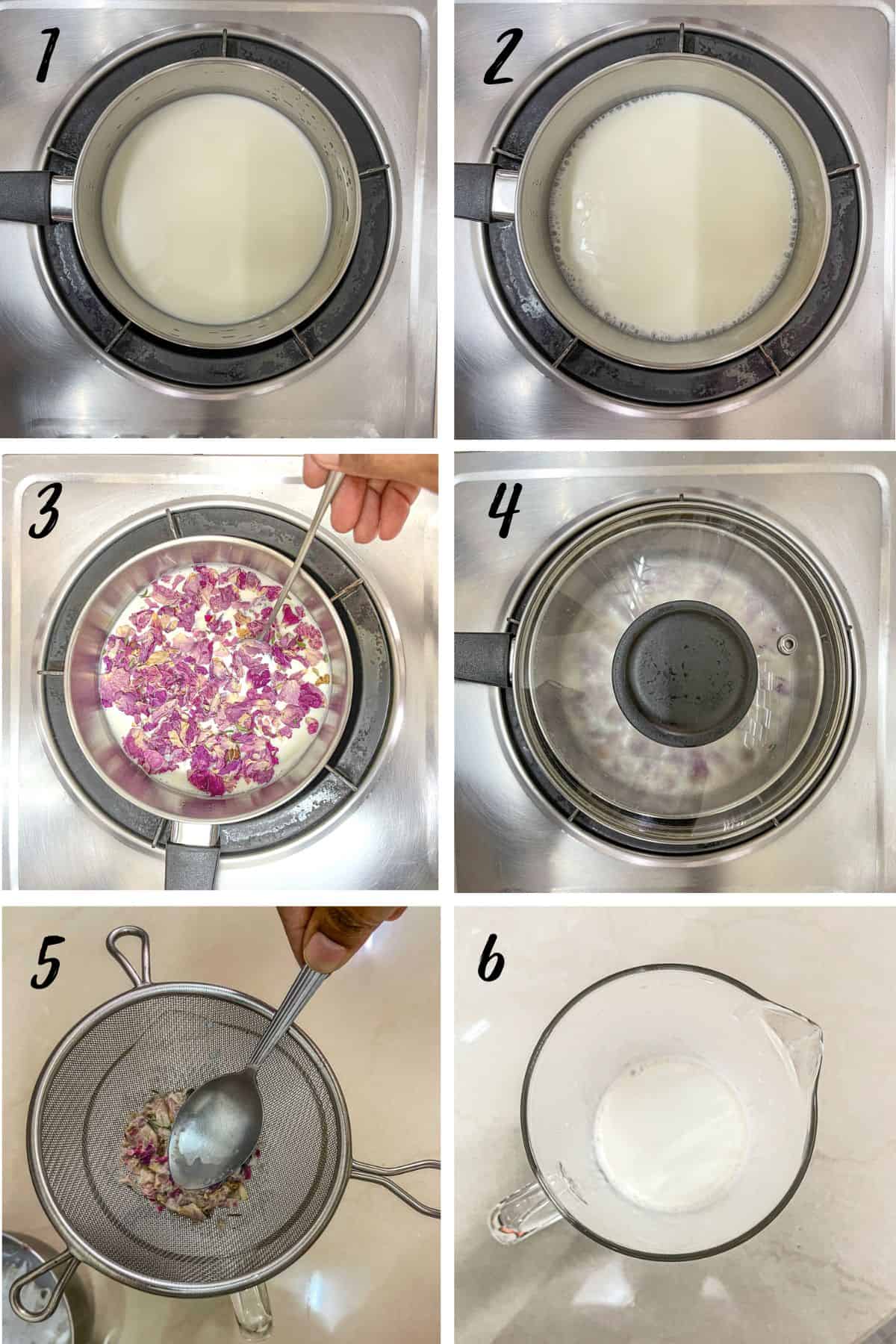 1

2

3

4

5

6